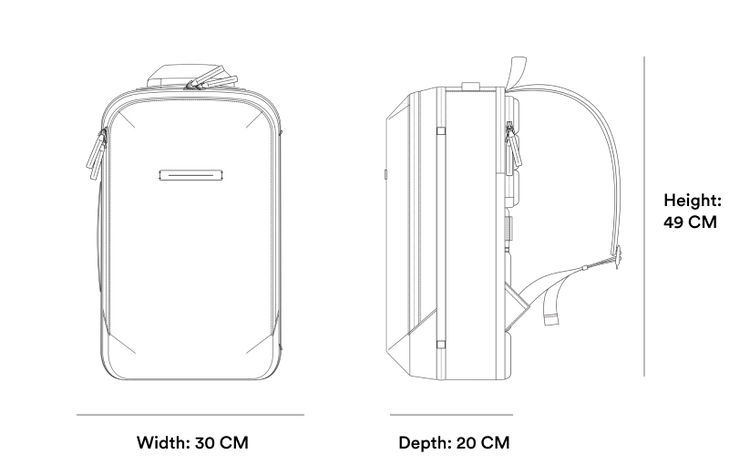 Height:
49 CM

Width: 30 CM

Depth: 20 CM