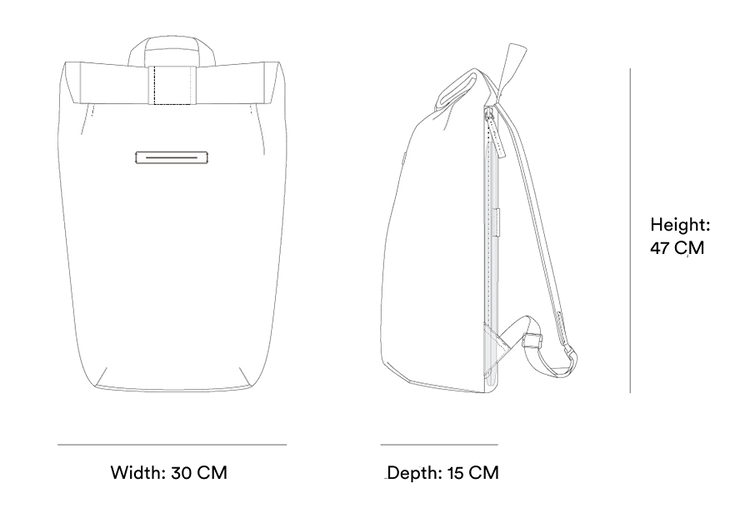 Height:
47 CM

Width: 30 CM

Depth: 15 CM